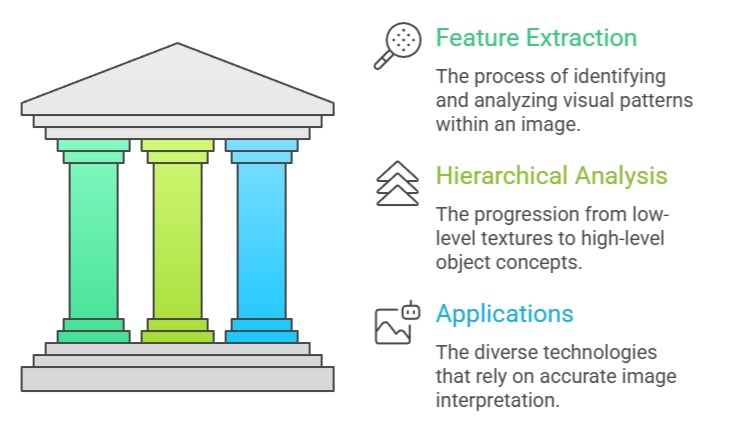 Feature Extraction

The process of identifying and analyzing visual patterns within an image.

Hierarchical Analysis

The progression from low-level textures to high-level object concepts.

Applications

The diverse technologies that rely on accurate image interpretation.